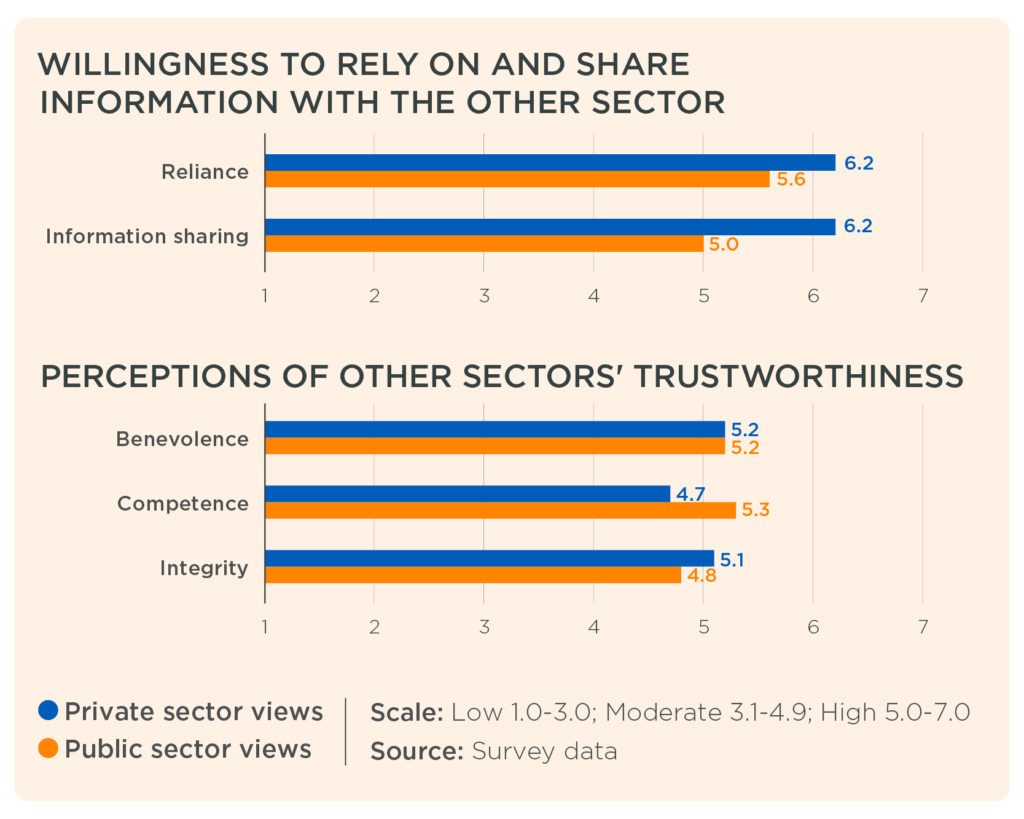 WILLINGNESS TO RELY ON AND SHARE INFORMATION WITH THE OTHER SECTOR

Reliance 6.2 5.6

Information sharing 6.2 5.0

1 2 3 4 5 6 7

PERCEPTIONS OF OTHER SECTORS' TRUSTWORTHINESS

Benevolence 5.2 5.2

Competence 4.7 5.3

Integrity 5.1 4.8

1 2 3 4 5 6 7

Private sector views
Public sector views

Scale: Low 1.0-3.0; Moderate 3.1-4.9; High 5.0-7.0
Source: Survey data